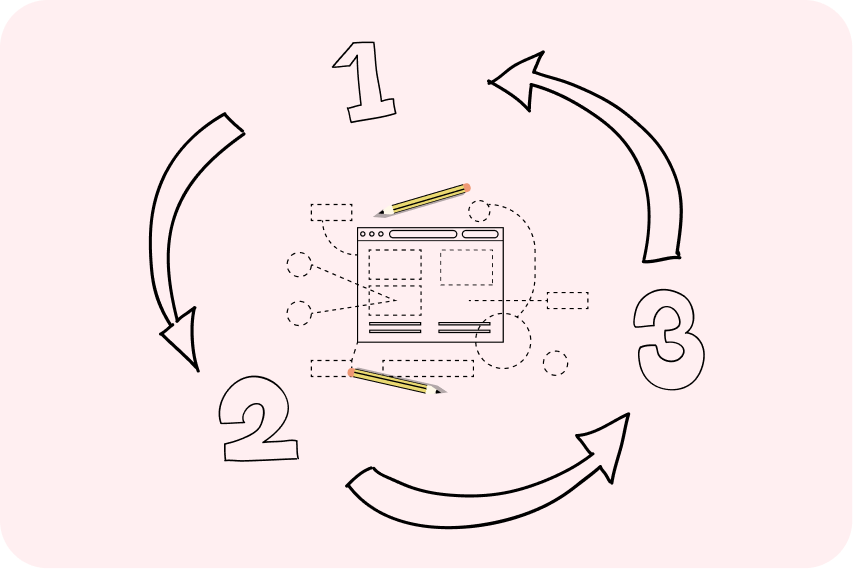 1

2

3